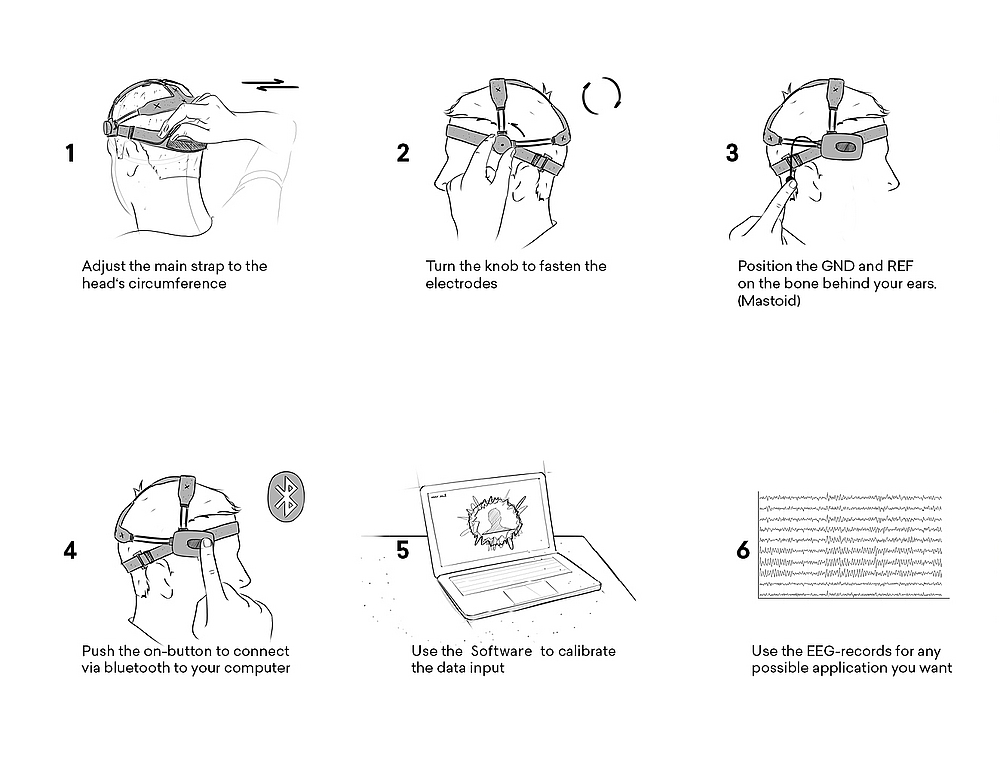 1

Adjust the main strap to the head's circumference

2

Turn the knob to fasten the electrodes

3

Position the GND and REF on the bone behind your ears. (Mastoid)

4

Push the on-button to connect via bluetooth to your computer

5

Use the Software to calibrate the data input

6

Use the EEG-records for any possible application you want